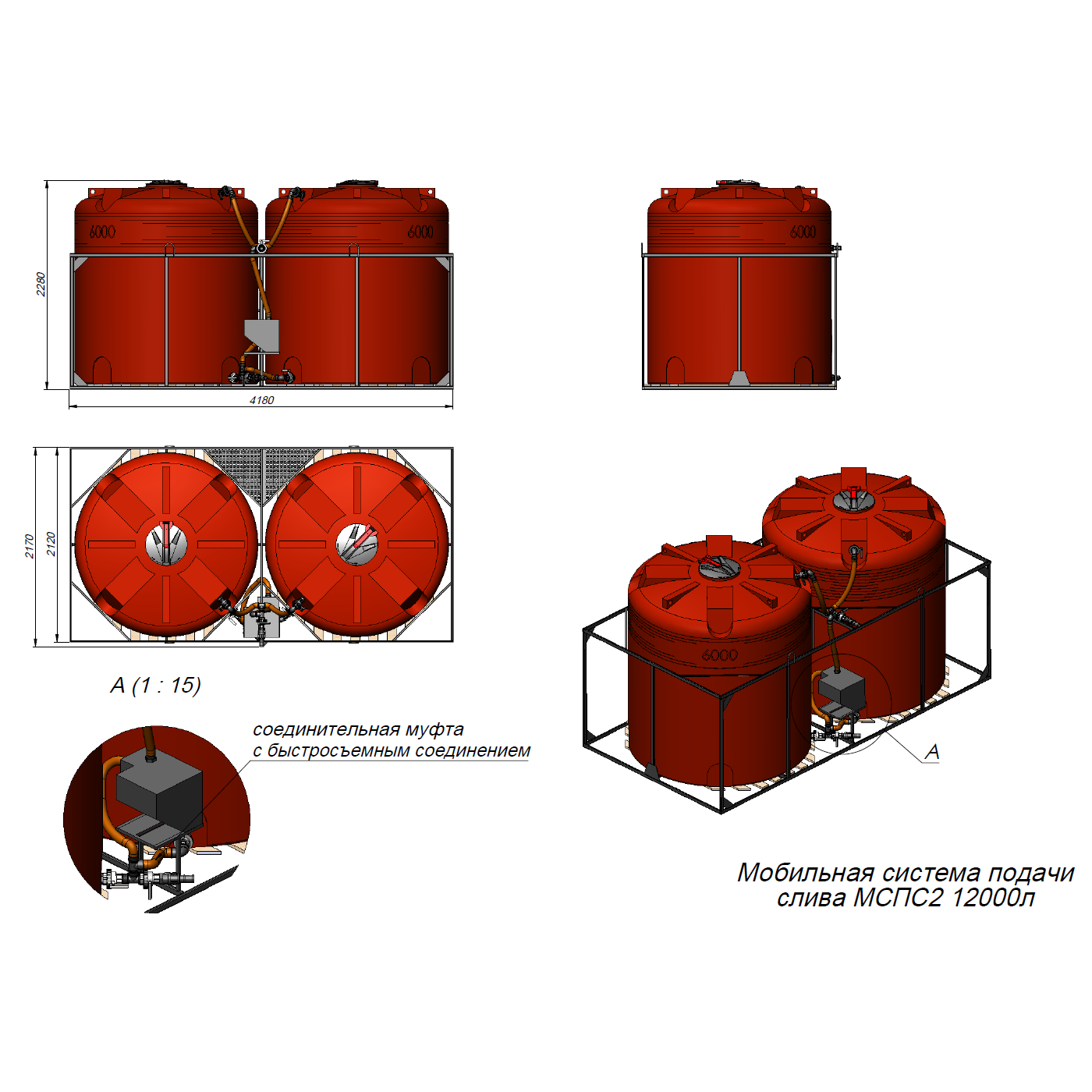 2280

6000

6000

4180

6000

2170

2120

А (1 : 15)

соединительная муфта
с быстросъемным соединением

6000

А

Мобильная система подачи
слива МСПС2 12000л